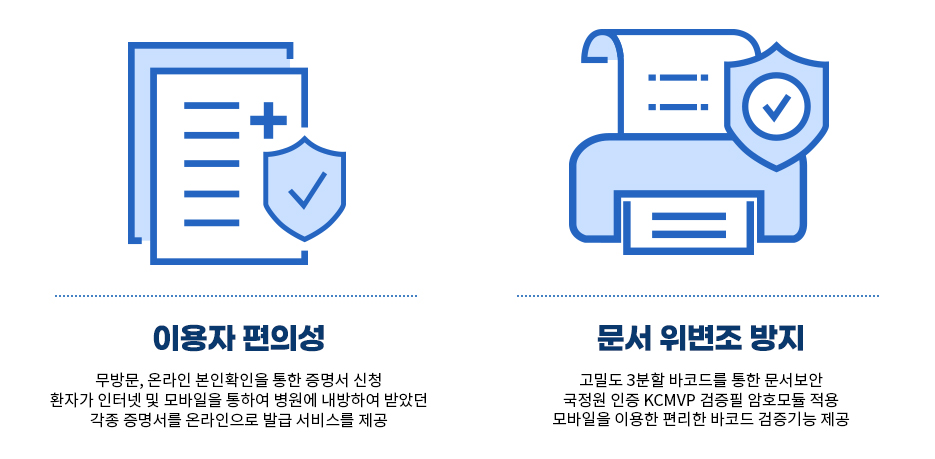 이용자 편의성

무방문, 온라인 본인확인을 통한 증명서 신청
환자가 인터넷 및 모바일을 통하여 병원에 내방하여 받았던
각종 증명서를 온라인으로 발급 서비스를 제공

문서 위변조 방지

고밀도 3분할 바코드를 통한 문서보안
국정원 인증 KCMVP 검증필 암호모듈 적용
모바일을 이용한 편리한 바코드 검증기능 제공